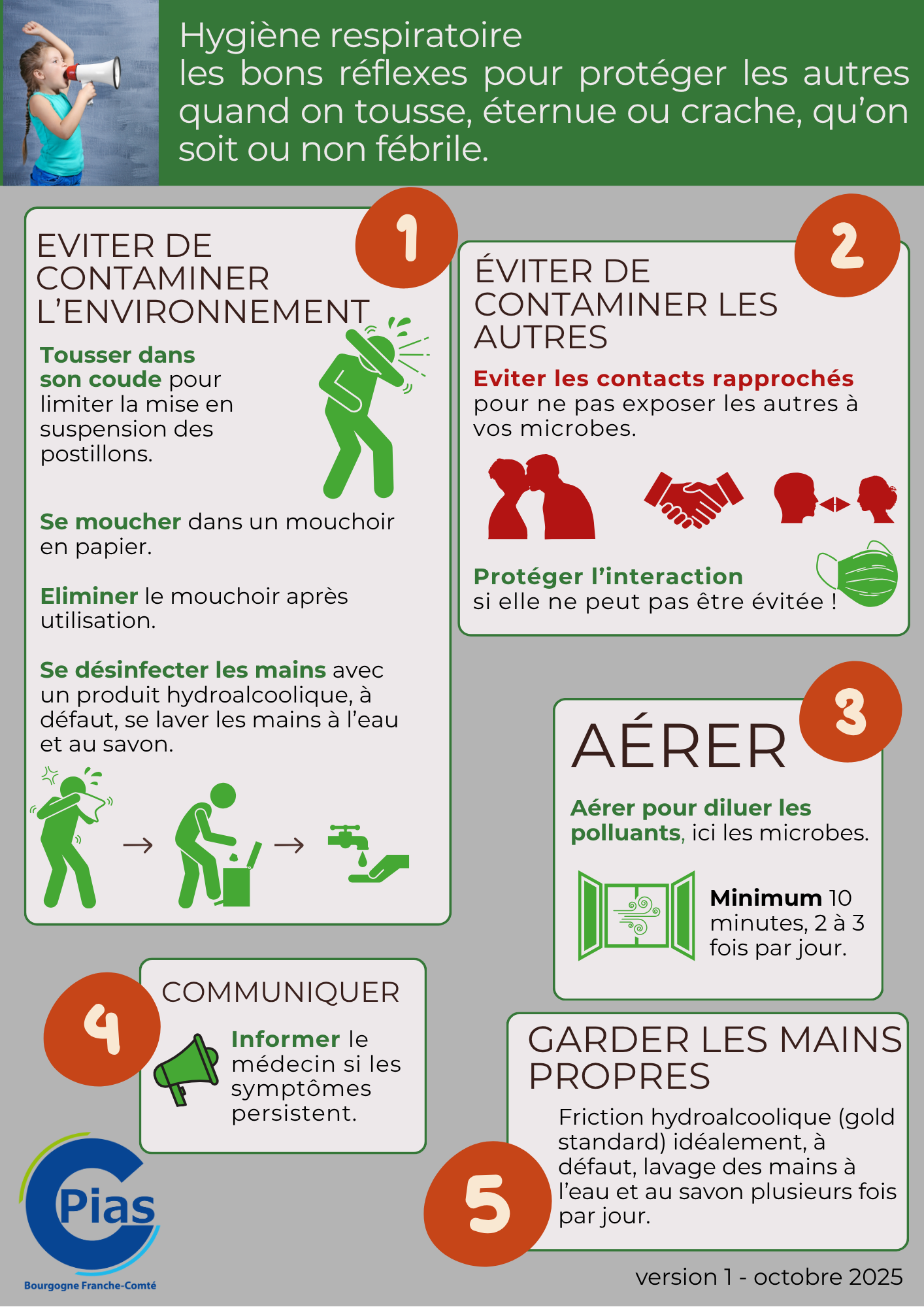 Hygiène respiratoire
les bons réflexes pour protéger les autres quand on tousse, éternue ou crache, qu'on soit ou non fébrile.

1

EVITER DE CONTAMINER L'ENVIRONNEMENT

Tousser dans son coude pour limiter la mise en suspension des postillons.

Se moucher dans un mouchoir en papier.

Eliminer le mouchoir après utilisation.

Se désinfecter les mains avec un produit hydroalcoolique, à défaut, se laver les mains à l'eau et au savon.

2

ÉVITER DE CONTAMINER LES AUTRES

Eviter les contacts rapprochés pour ne pas exposer les autres à vos microbes.

Protéger l'interaction si elle ne peut pas être évitée !

3

AÉRER

Aérer pour diluer les polluants, ici les microbes.

Minimum 10 minutes, 2 à 3 fois par jour.

4

COMMUNIQUER

Informer le médecin si les symptômes persistent.

5

GARDER LES MAINS PROPRES

Friction hydroalcoolique (gold standard) idéalement, à défaut, lavage des mains à l'eau et au savon plusieurs fois par jour.

CPias
Bourgogne Franche-Comté

version 1 - octobre 2025